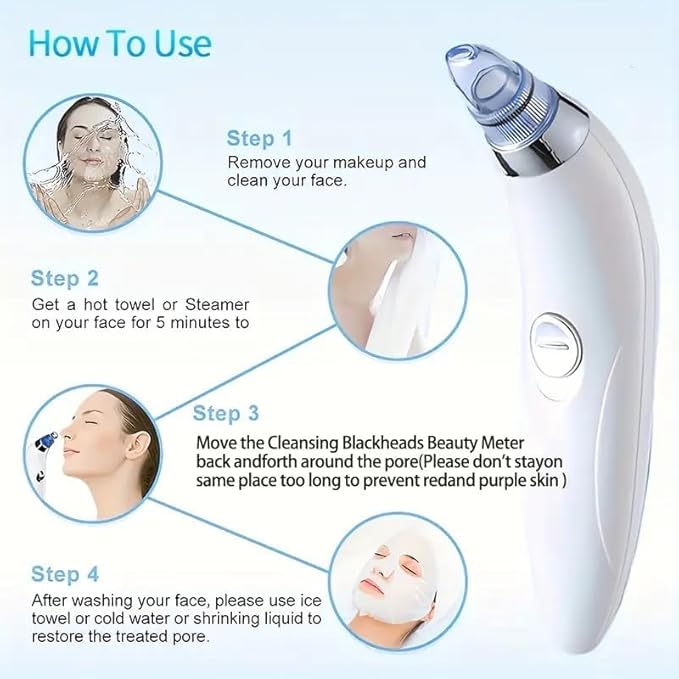 How To Use

Step 1
Remove your makeup and clean your face.

Step 2
Get a hot towel or Steamer on your face for 5 minutes to

Step 3
Move the Cleansing Blackheads Beauty Meter back andforth around the pore(Please don't stayon same place too long to prevent redand purple skin )

Step 4
After washing your face, please use ice towel or cold water or shrinking liquid to restore the treated pore.