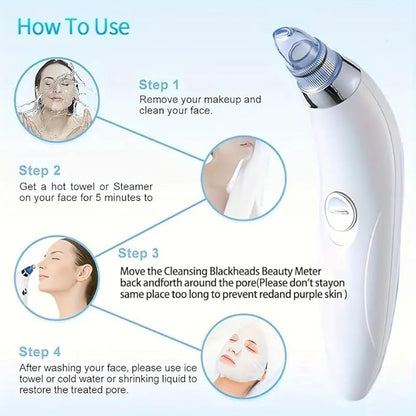 How To Use

Step 1
Remove your makeup and clean your face.

Step 2
Get a hot towel or Steamer on your face for 5 minutes to

Step 3
Move the Cleansing Blackheads Beauty Meter back andforth around the pore(Please don't stayon same place too long to prevent redand purple skin )

Step 4
After washing your face, please use ice towel or cold water or shrinking liquid to restore the treated pore.